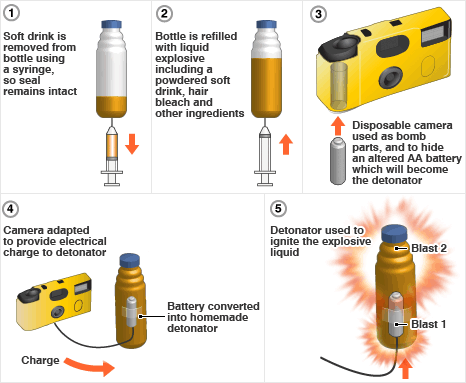 1
Soft drink is removed from bottle using a syringe, so seal remains intact

2
Bottle is refilled with liquid explosive including a powdered soft drink, hair bleach and other ingredients

3
Disposable camera used as bomb parts, and to hide an altered AA battery which will become the detonator

4
Camera adapted to provide electrical charge to detonator

Battery converted into homemade detonator

Charge

5
Detonator used to ignite the explosive liquid

Blast 2

Blast 1